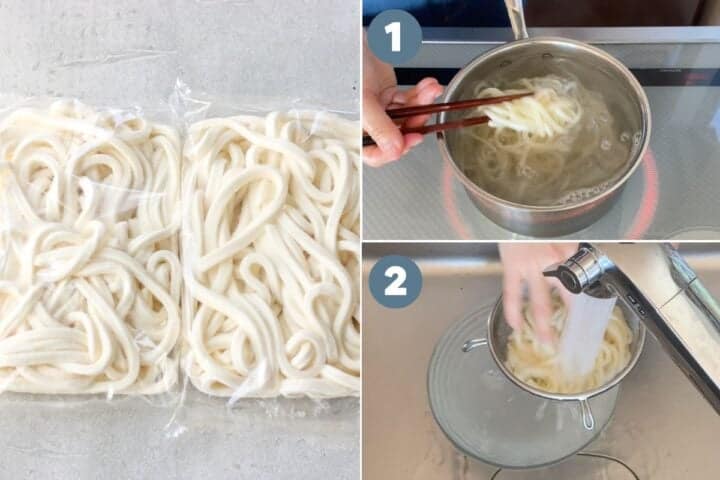 1

2