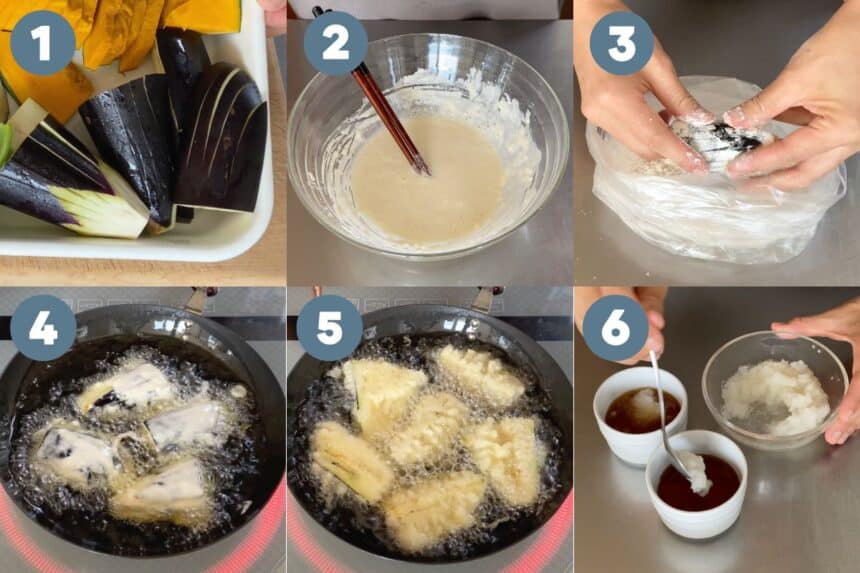 1
2
3
4
5
6