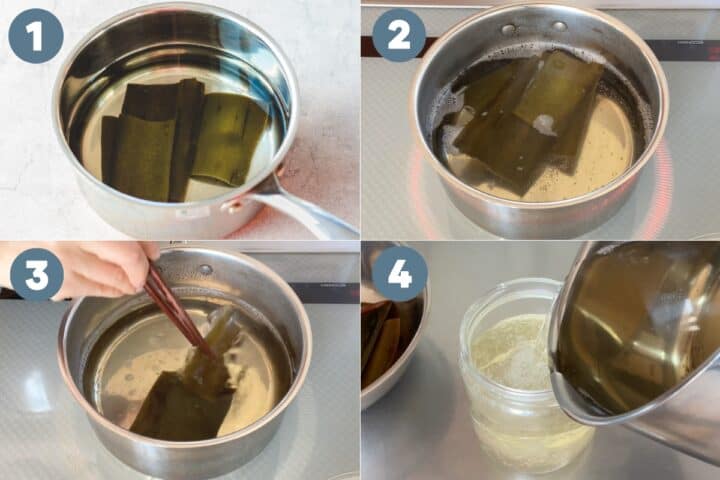 1

2

3

4