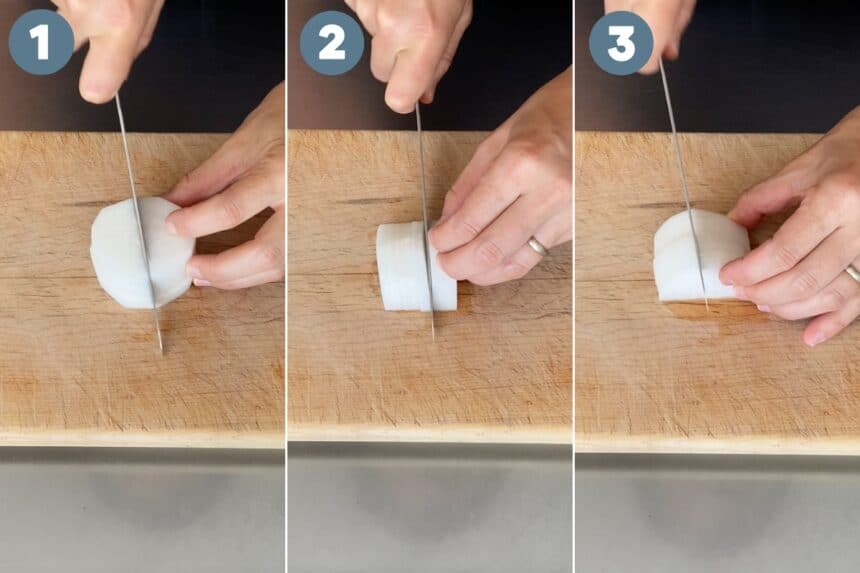 1

2

3