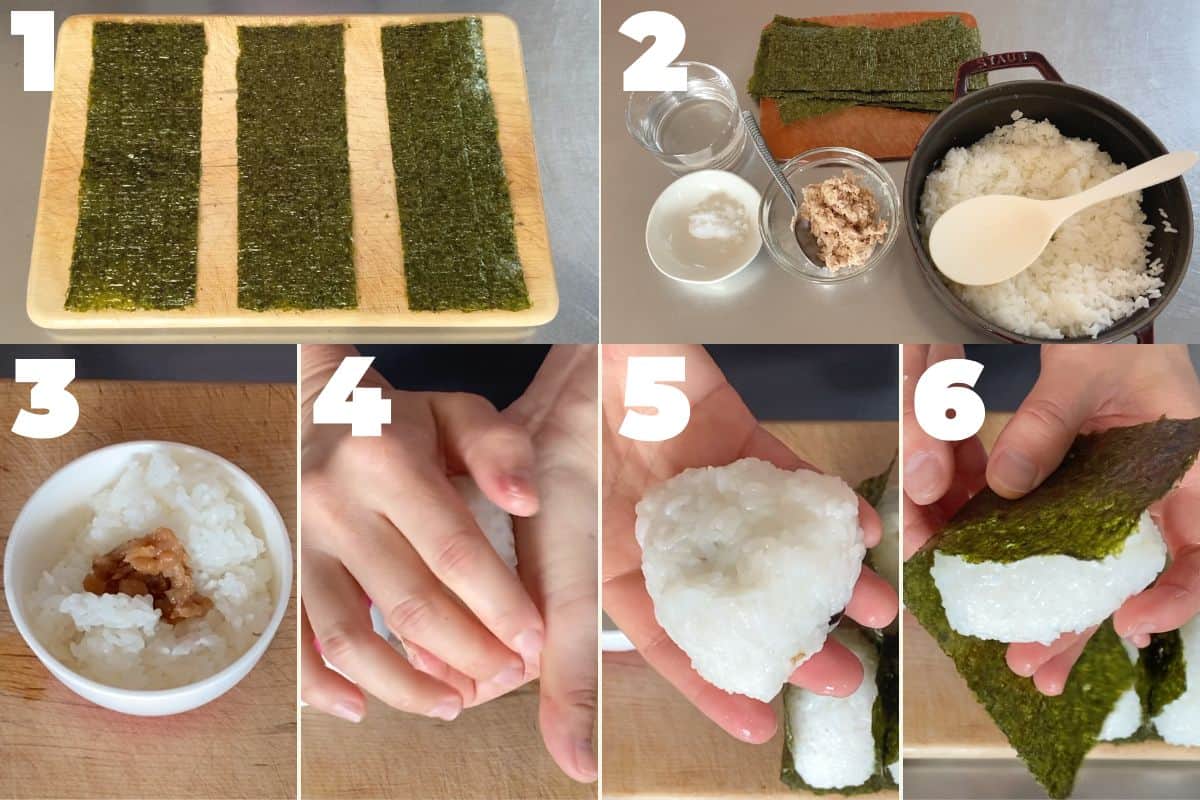 1
2
STAUB
3
4
5
6