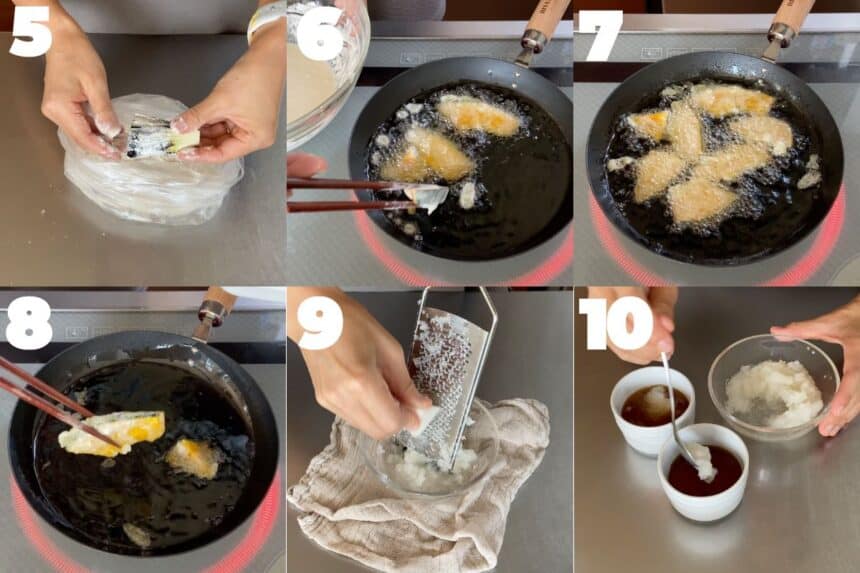 5

6

7

8

9

10