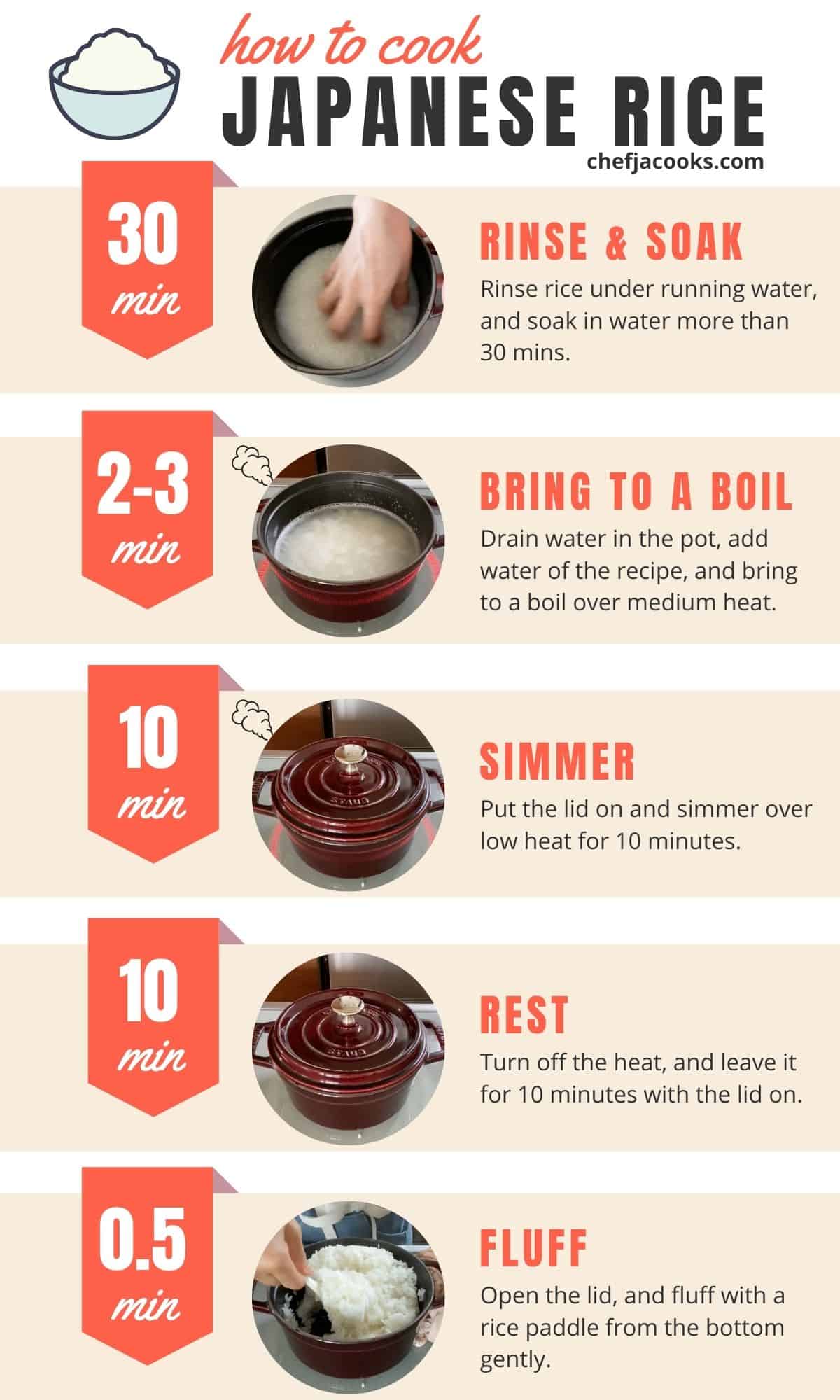 how to cook
JAPANESE RICE
chefjacooks.com

30 min

RINSE & SOAK
Rinse rice under running water, and soak in water more than 30 mins.

2-3 min

BRING TO A BOIL
Drain water in the pot, add water of the recipe, and bring to a boil over medium heat.

10 min

STAUB

SIMMER
Put the lid on and simmer over low heat for 10 minutes.

10 min

STAUB

REST
Turn off the heat, and leave it for 10 minutes with the lid on.

0.5 min

FLUFF
Open the lid, and fluff with a rice paddle from the bottom gently.