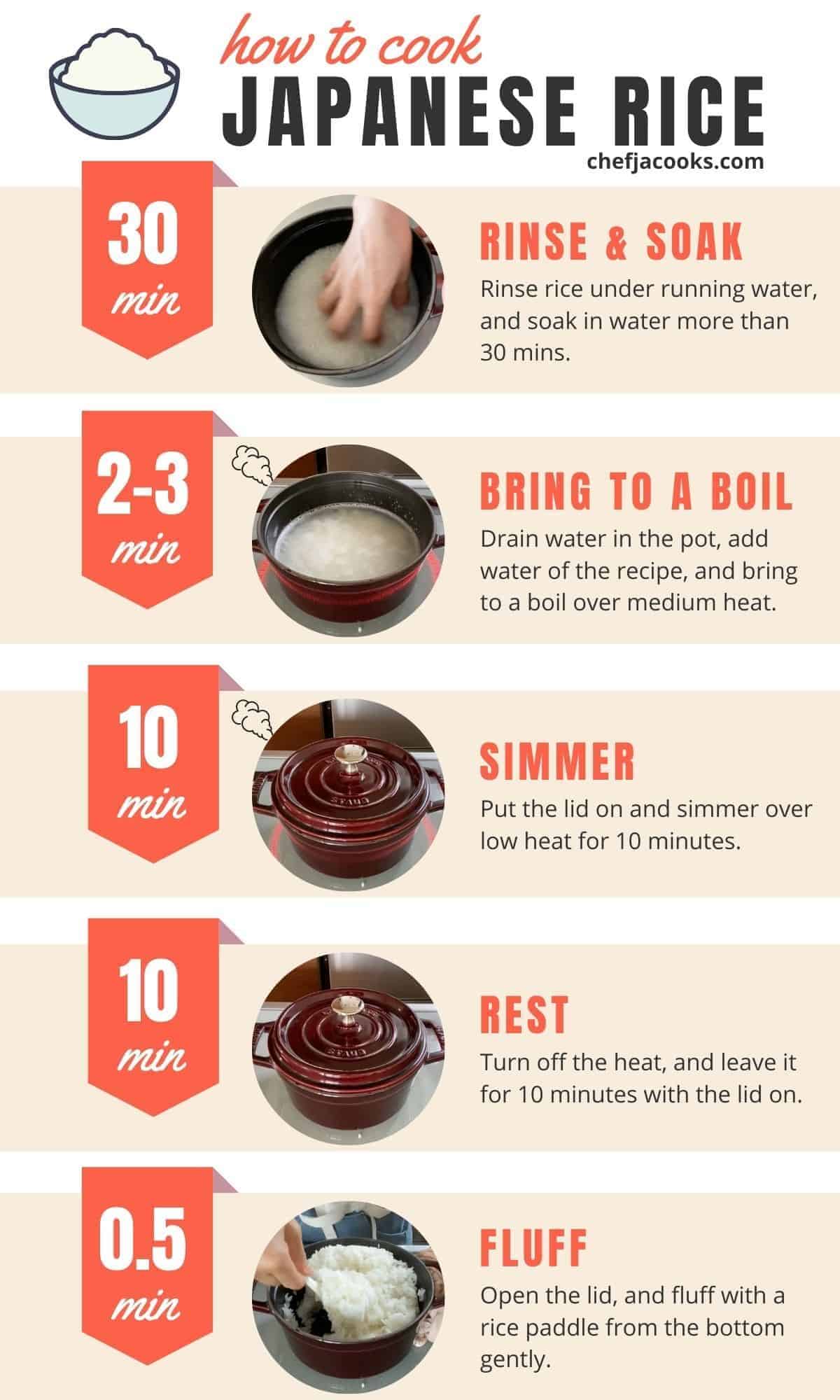 how to cook
JAPANESE RICE
chefjacooks.com

30
min

RINSE & SOAK
Rinse rice under running water, and soak in water more than 30 mins.

2-3
min

BRING TO A BOIL
Drain water in the pot, add water of the recipe, and bring to a boil over medium heat.

10
min

STAUB

SIMMER
Put the lid on and simmer over low heat for 10 minutes.

10
min

STAUB

REST
Turn off the heat, and leave it for 10 minutes with the lid on.

0.5
min

FLUFF
Open the lid, and fluff with a rice paddle from the bottom gently.