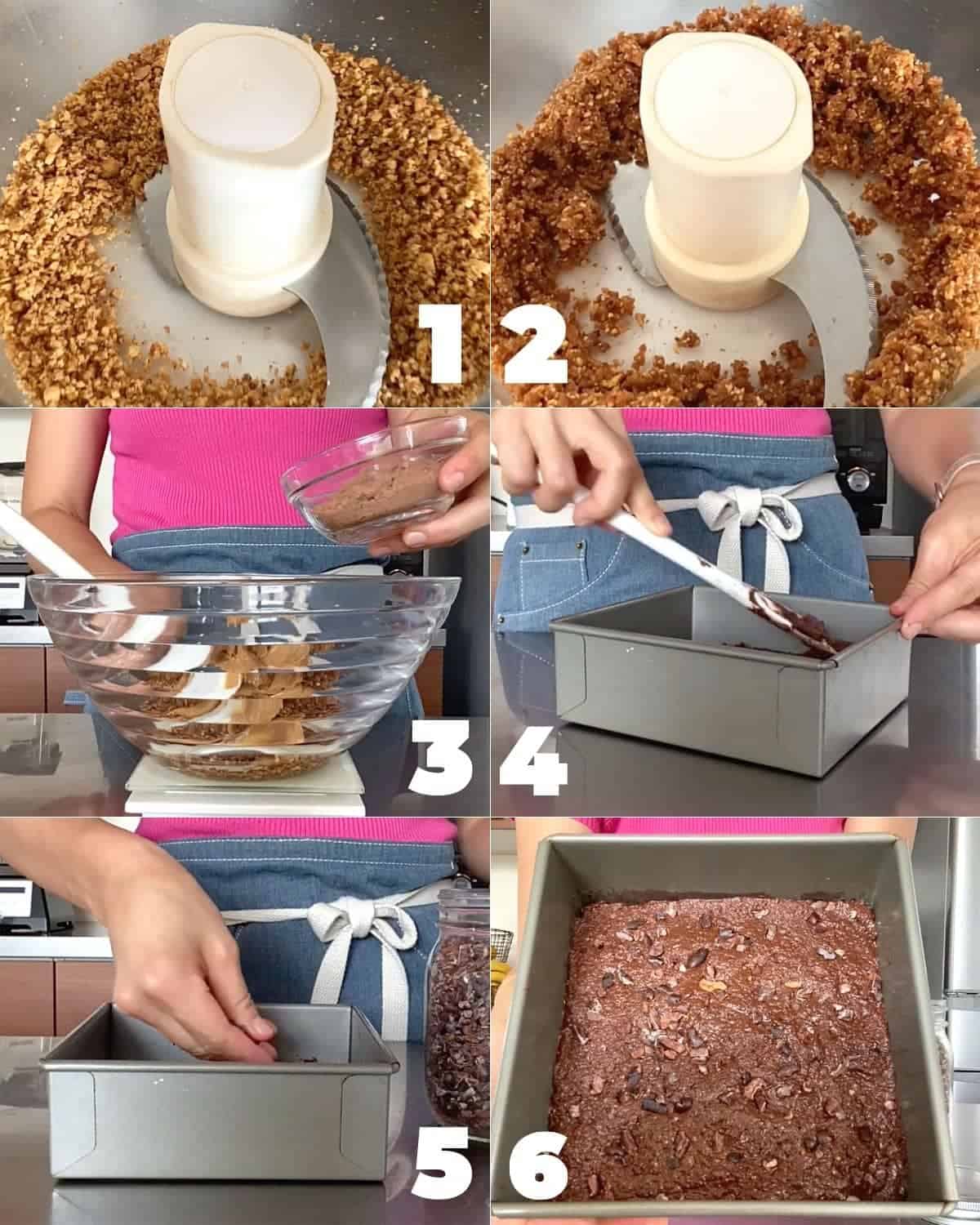 1
2
3
4
5
6