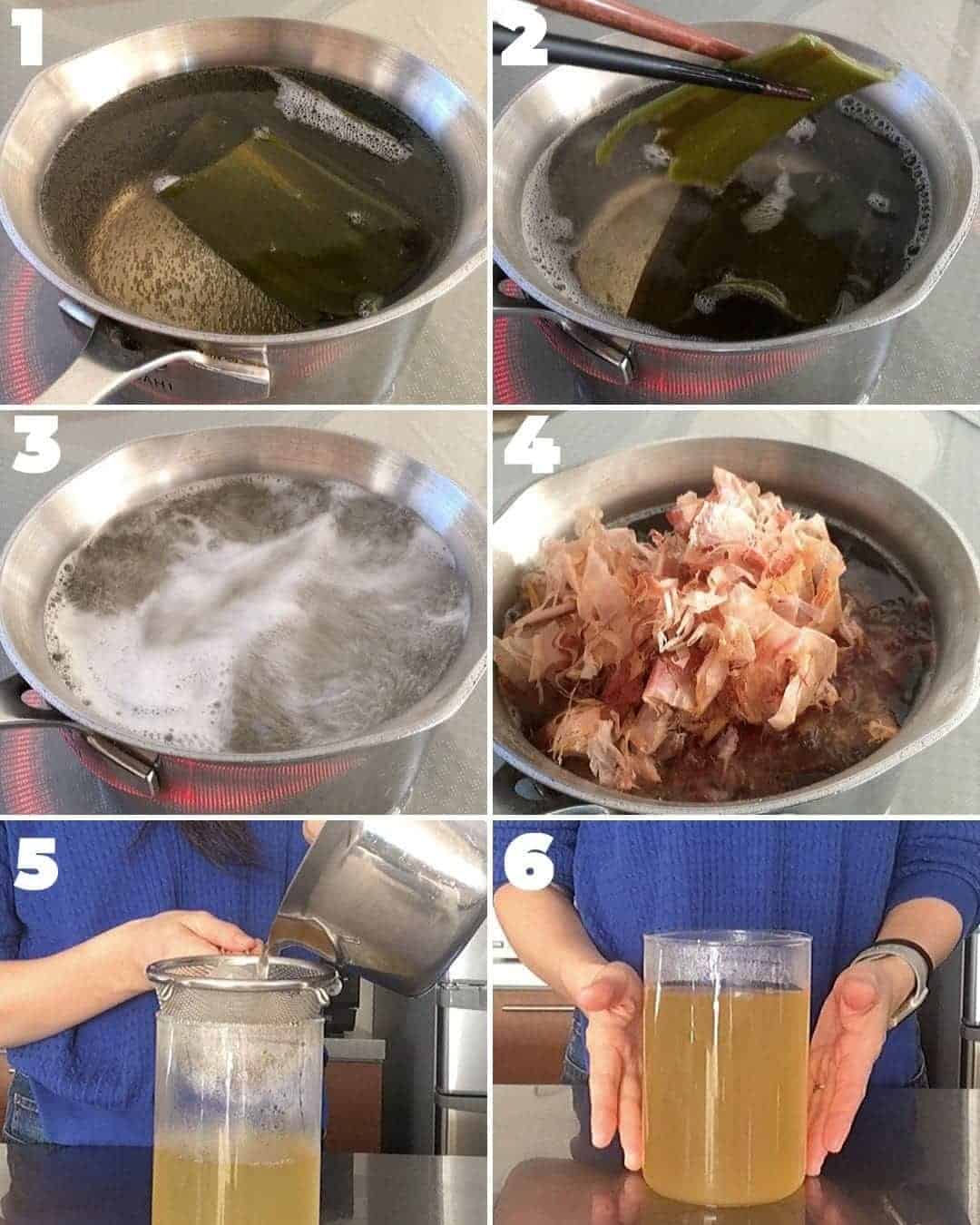 1

2

3

4

5

6